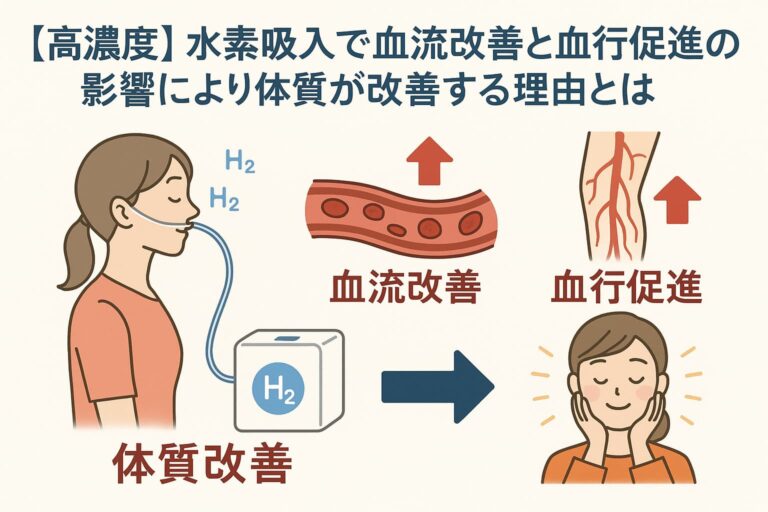 【高濃度】水素吸入で血流改善と血行促進の影響により体質が改善する理由とは

$H_2$
$H_2$

血流改善

血行促進

$H_2$

体質改善