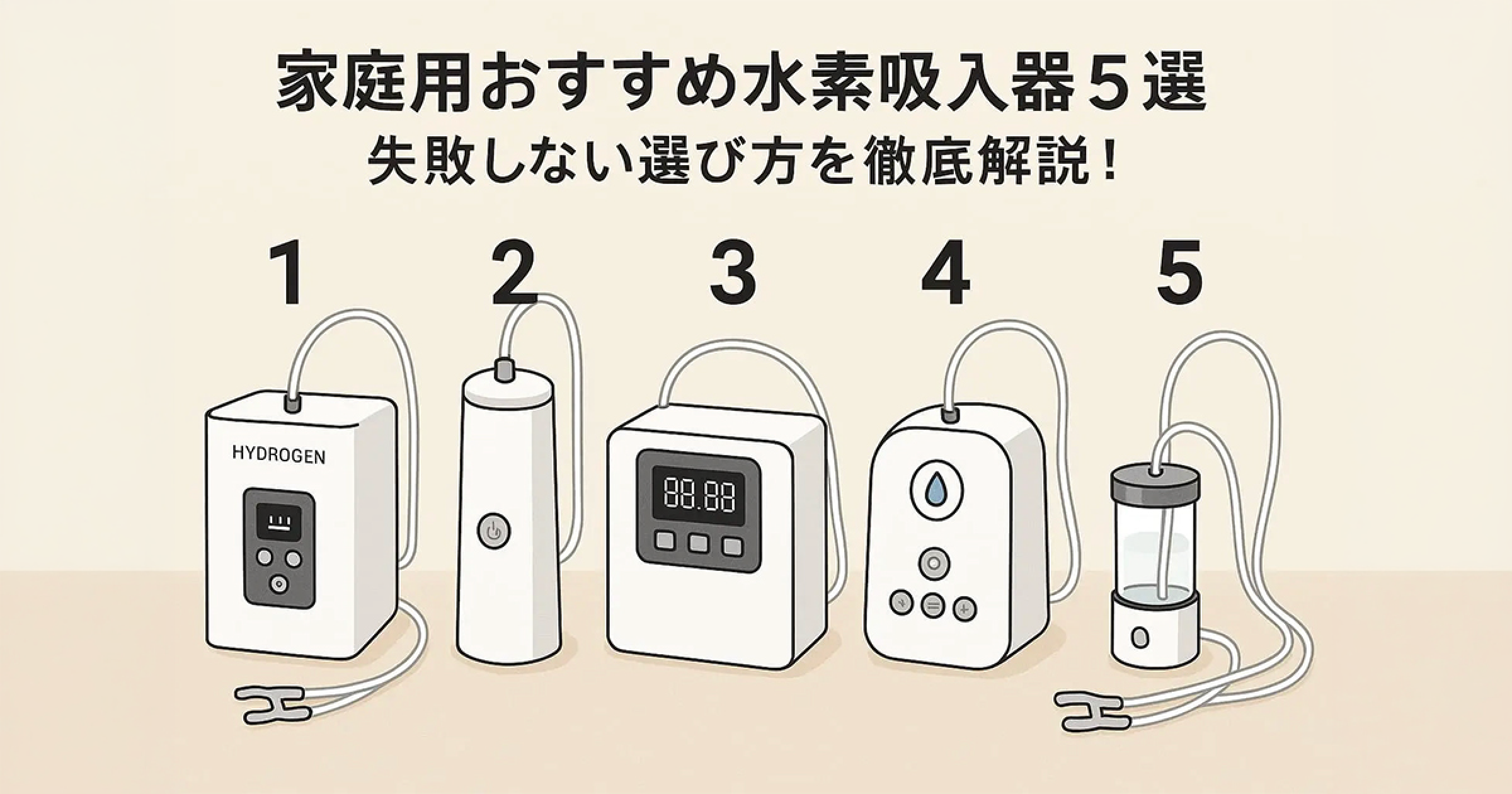 家庭用おすすめ水素吸入器５選
失敗しない選び方を徹底解説！

1
2
3
4
5

HYDROGEN

88.88