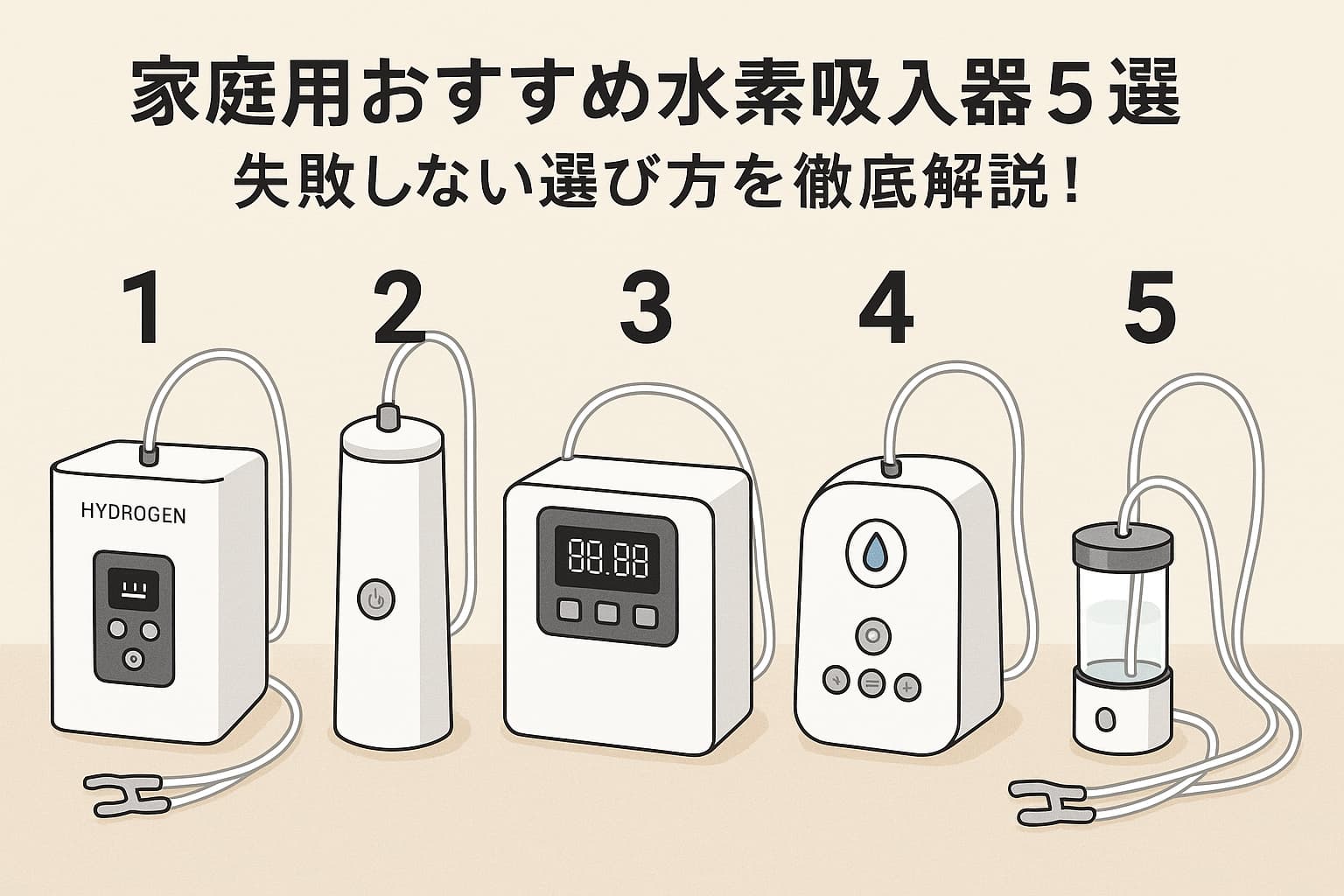 家庭用おすすめ水素吸入器５選
失敗しない選び方を徹底解説！

1

2

3

4

5

HYDROGEN

88.88